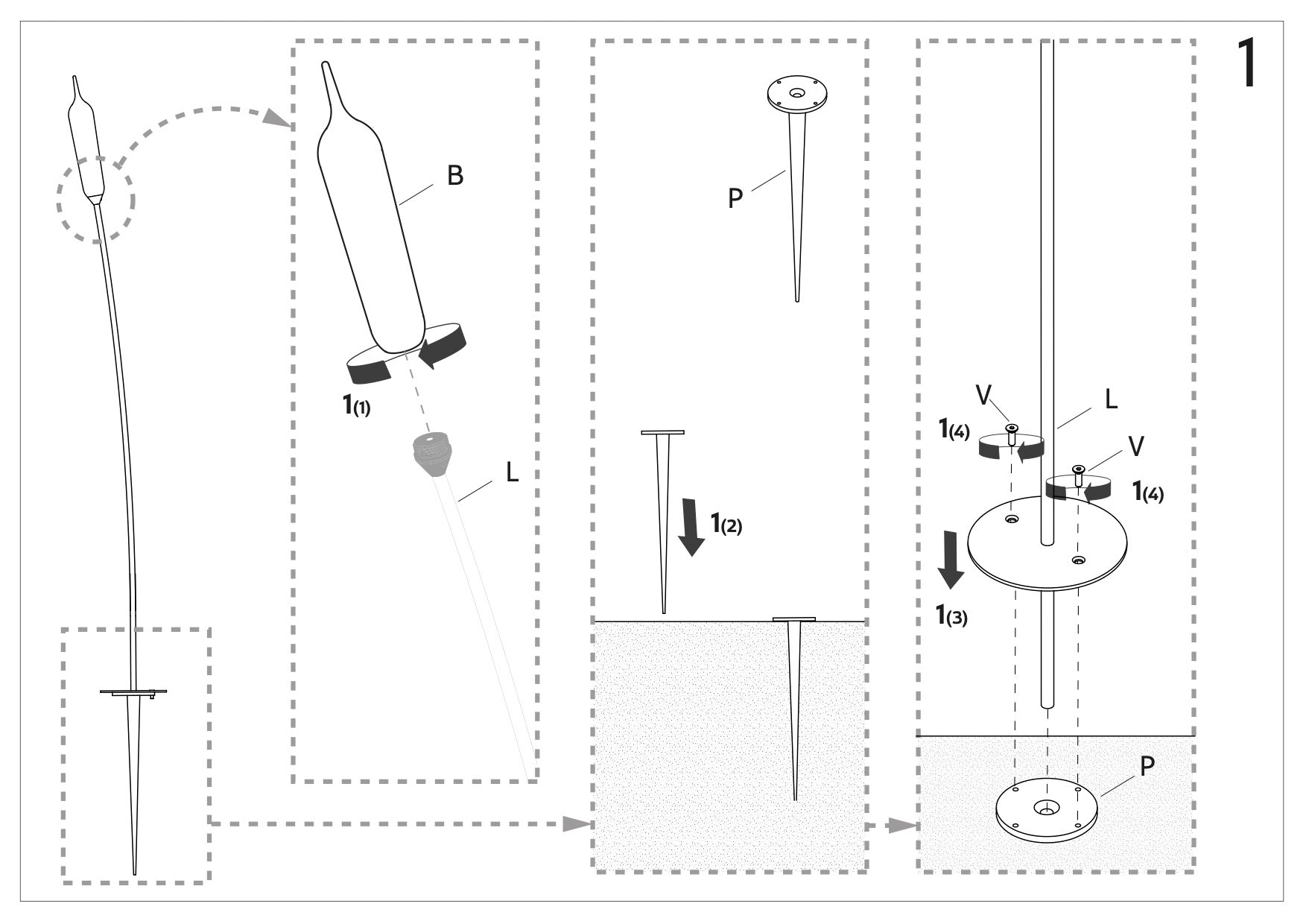 1

B

1(1)

L

P

1(2)

V

L

1(4)

V

1(4)

1(3)

P